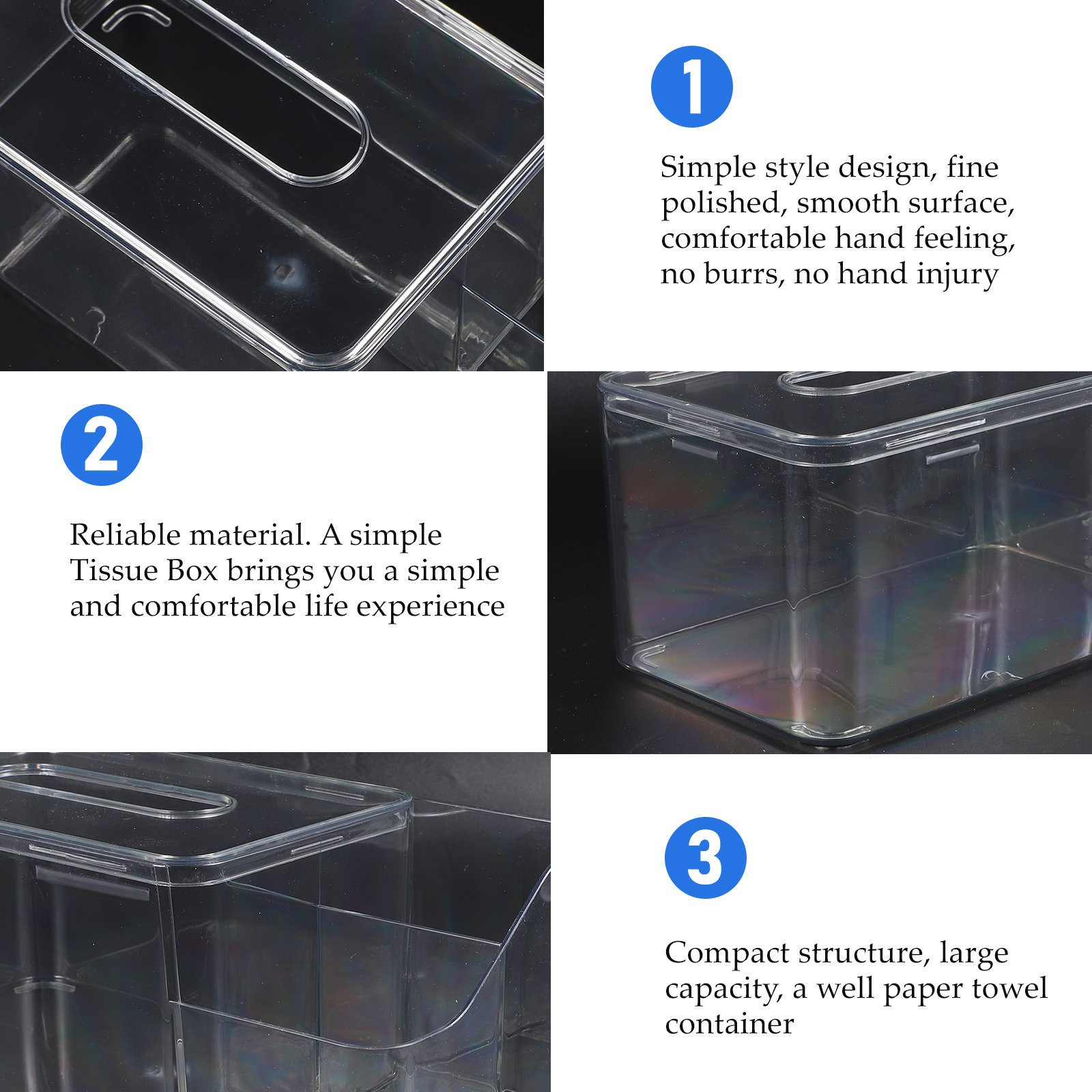 1

Simple style design, fine polished, smooth surface, comfortable hand feeling, no burrs, no hand injury

2

Reliable material. A simple Tissue Box brings you a simple and comfortable life experience

3

Compact structure, large capacity, a well paper towel container